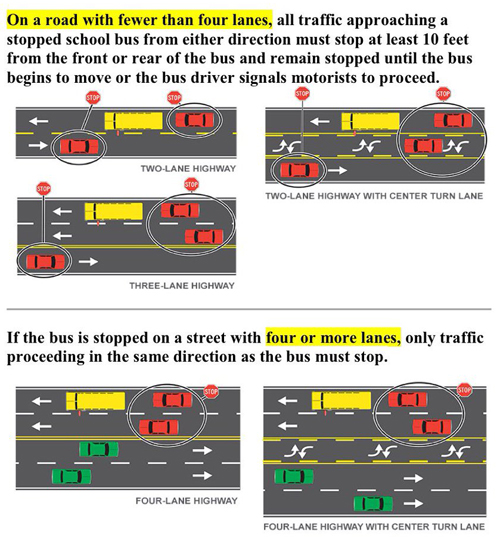 On a road with fewer than four lanes, all traffic approaching a stopped school bus from either direction must stop at least 10 feet from the front or rear of the bus and remain stopped until the bus begins to move or the bus driver signals motorists to proceed.

STOP STOP
TWO-LANE HIGHWAY

STOP STOP
TWO-LANE HIGHWAY WITH CENTER TURN LANE

STOP STOP
THREE-LANE HIGHWAY

If the bus is stopped on a street with four or more lanes, only traffic proceeding in the same direction as the bus must stop.

STOP
FOUR-LANE HIGHWAY

STOP
FOUR-LANE HIGHWAY WITH CENTER TURN LANE